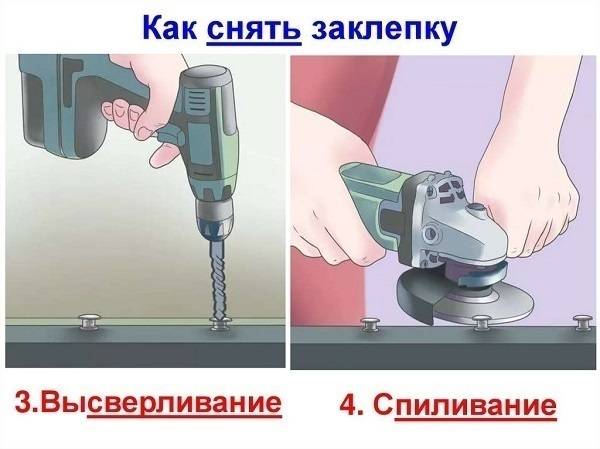 Как снять заклепку

3.Высверливание

4. Спиливание