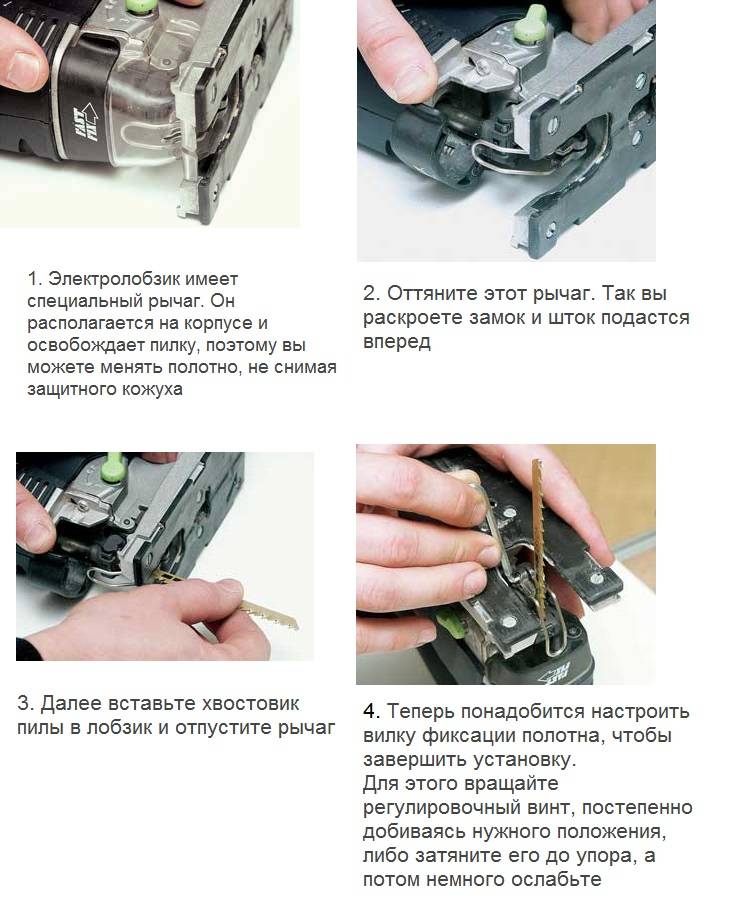 FAST FIX

1. Электролобзик имеет специальный рычаг. Он располагается на корпусе и освобождает пилку, поэтому вы можете менять полотно, не снимая защитного кожуха

2. Оттяните этот рычаг. Так вы раскроете замок и шток подастся вперед

3. Далее вставьте хвостовик пилы в лобзик и отпустите рычаг

4. Теперь понадобится настроить вилку фиксации полотна, чтобы завершить установку.
Для этого вращайте регулировочный винт, постепенно добиваясь нужного положения, либо затяните его до упора, а потом немного ослабьте