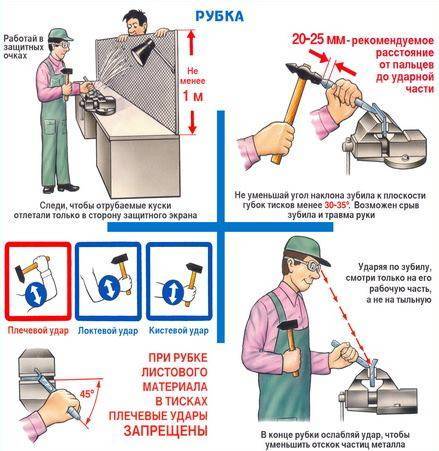 РУБКА

Работай в защитных очках

Не менее 1 м

Следи, чтобы отрубаемые куски отлетали только в сторону защитного экрана

20-25 мм - рекомендуемое расстояние от пальцев до ударной части

Не уменьшай угол наклона зубила к плоскости губок тисков менее 30-35°. Возможен срыв зубила и травма руки

Плечевой удар

Локтевой удар

Кистевой удар

45°

ПРИ РУБКЕ ЛИСТОВОГО МАТЕРИАЛА В ТИСКАХ ПЛЕЧЕВЫЕ УДАРЫ ЗАПРЕЩЕНЫ

Ударяя по зубилу, смотри только на его рабочую часть, а не на тыльную

В конце рубки ослабляй удар, чтобы уменьшить отскок частиц металла