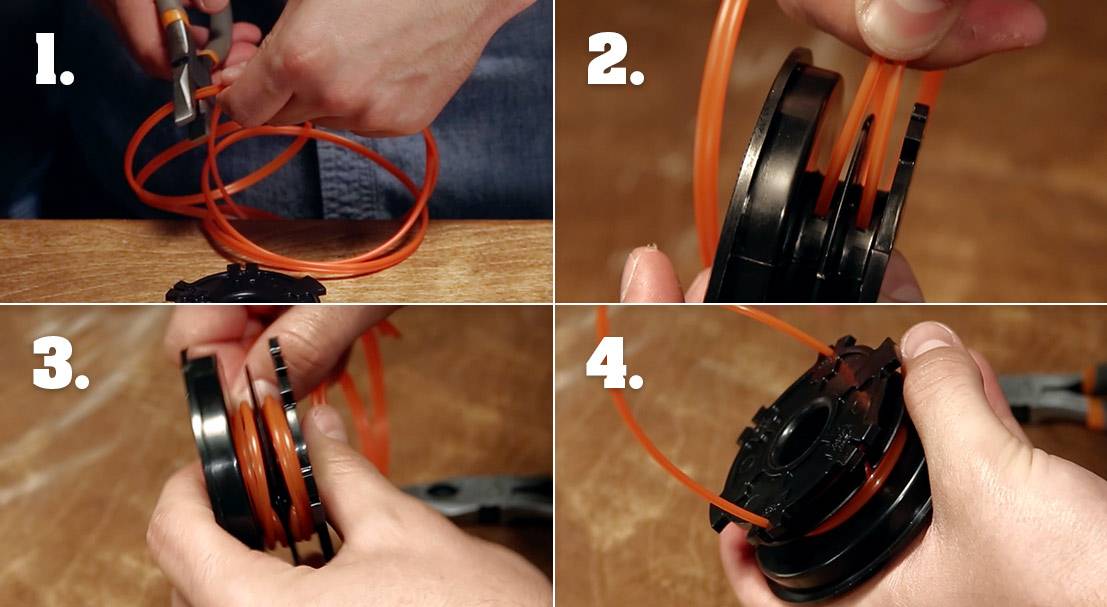 1.

2.

3.

4.