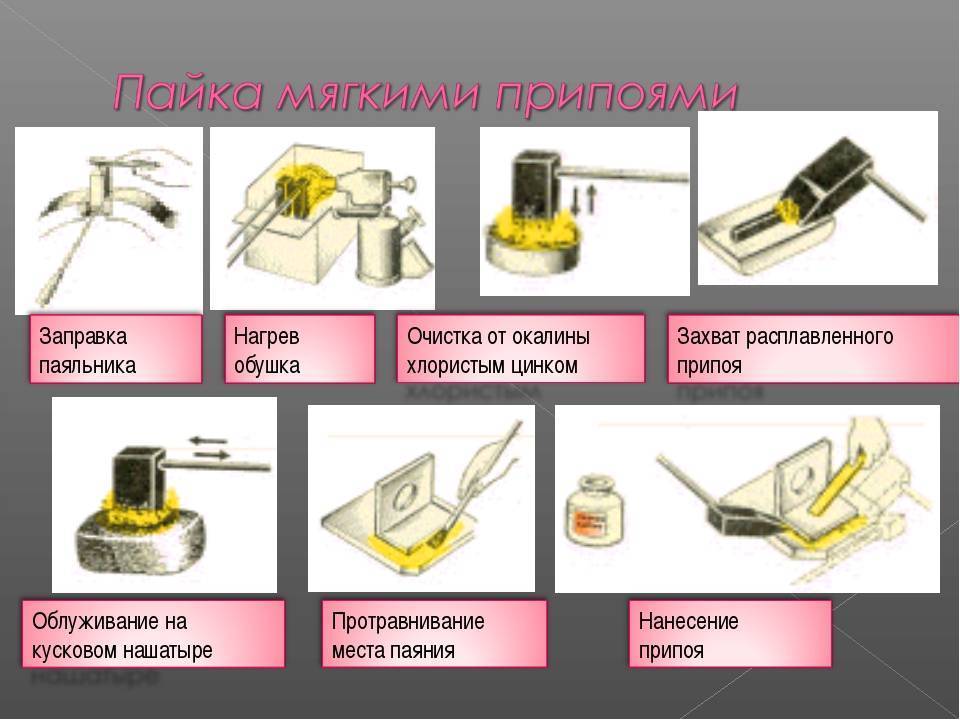 Пайка мягкими припоями

Заправка паяльника

Нагрев обушка

Очистка от окалины хлористым цинком

Захват расплавленного припоя

Облуживание на кусковом нашатыре

Протравнивание места паяния

Нанесение припоя