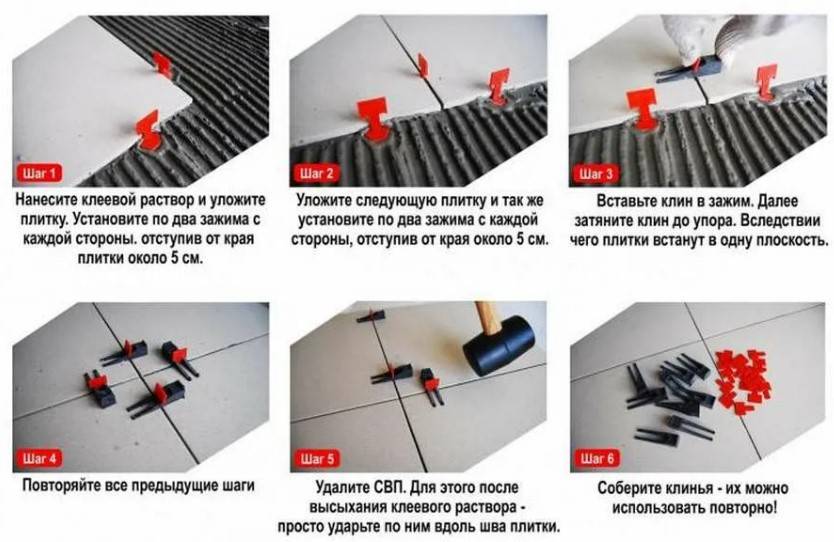 Шаг 1

Нанесите клеевой раствор и уложите плитку. Установите по два зажима с каждой стороны. отступив от края плитки около 5 см.

Шаг 2

Уложите следующую плитку и так же установите по два зажима с каждой стороны, отступив от края около 5 см.

Шаг 3

Вставьте клин в зажим. Далее затяните клин до упора. Вследствии чего плитки встанут в одну плоскость.

Шаг 4

Повторяйте все предыдущие шаги

Шаг 5

Удалите СВП. Для этого после высыхания клеевого раствора - просто ударьте по ним вдоль шва плитки.

Шаг 6

Соберите клинья - их можно использовать повторно!